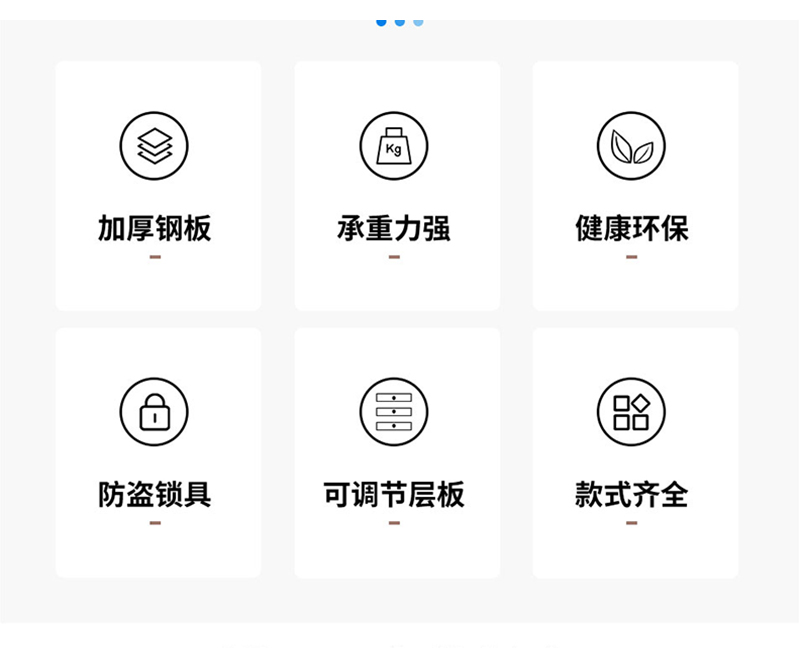 Kg

加厚钢板

承重力强

健康环保

防盗锁具

可调节层板

款式齐全